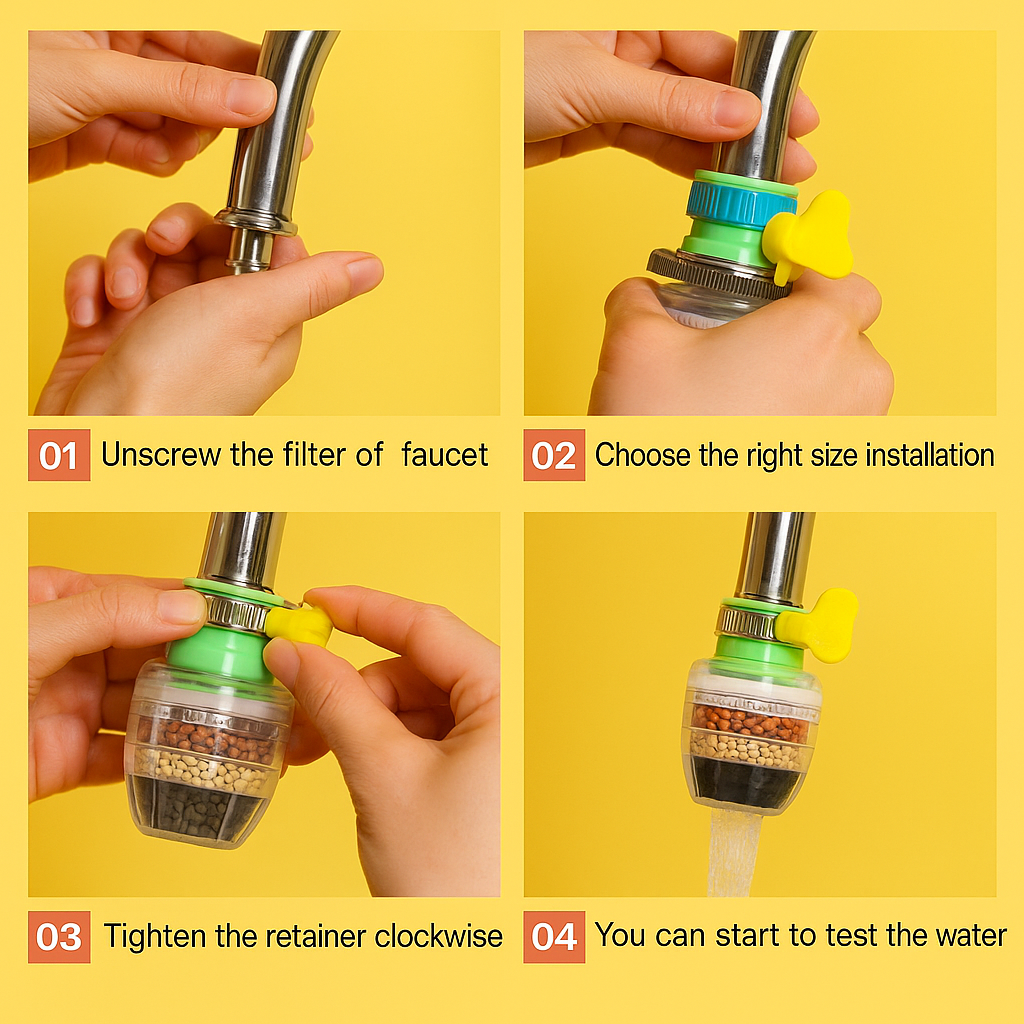 01 Unscrew the filter of faucet

02 Choose the right size installation

03 Tighten the retainer clockwise

04 You can start to test the water