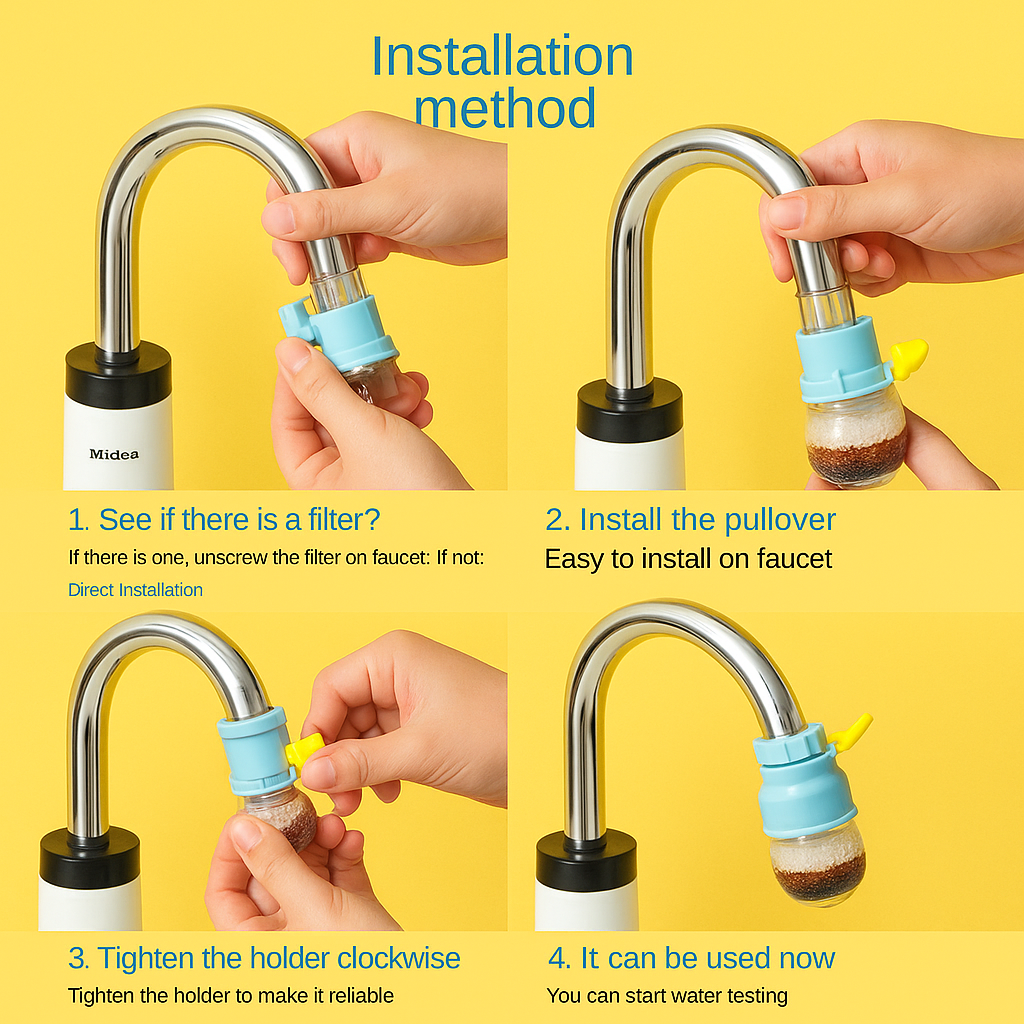 Installation method

Midea

1. See if there is a filter?

If there is one, unscrew the filter on faucet: If not:

Direct Installation

2. Install the pullover

Easy to install on faucet

3. Tighten the holder clockwise

Tighten the holder to make it reliable

4. It can be used now

You can start water testing