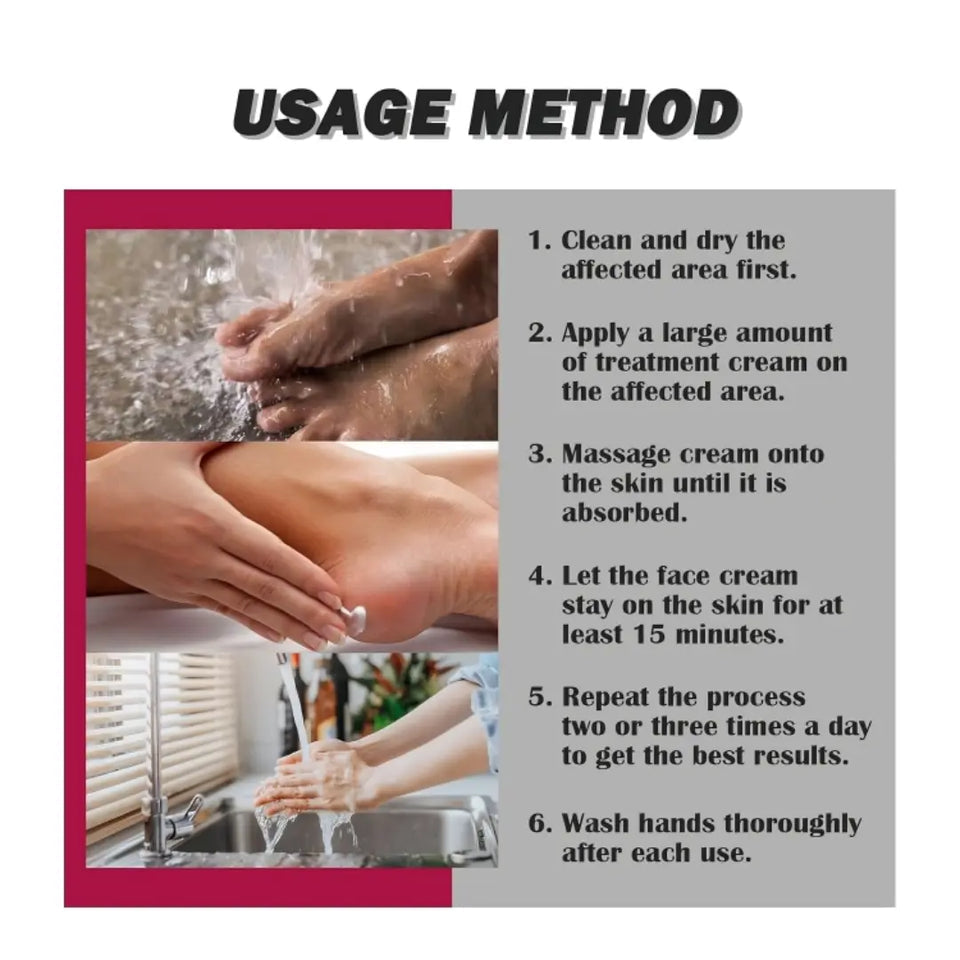 USAGE METHOD

1. Clean and dry the affected area first.

2. Apply a large amount of treatment cream on the affected area.

3. Massage cream onto the skin until it is absorbed.

4. Let the face cream stay on the skin for at least 15 minutes.

5. Repeat the process two or three times a day to get the best results.

6. Wash hands thoroughly after each use.