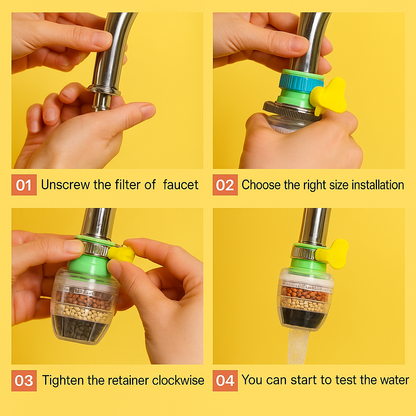 01 Unscrew the filter of faucet

02 Choose the right size installation

03 Tighten the retainer clockwise

04 You can start to test the water