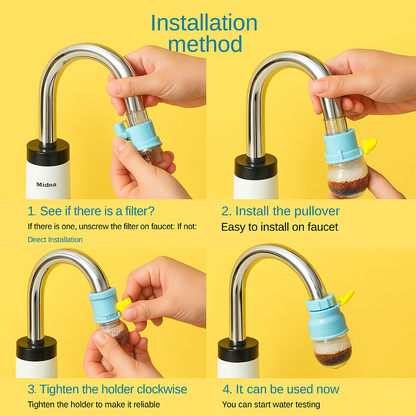 Installation method

Midea

1. See if there is a filter?
If there is one, unscrew the filter on faucet: If not:
Direct Installation

2. Install the pullover
Easy to install on faucet

3. Tighten the holder clockwise
Tighten the holder to make it reliable

4. It can be used now
You can start water testing